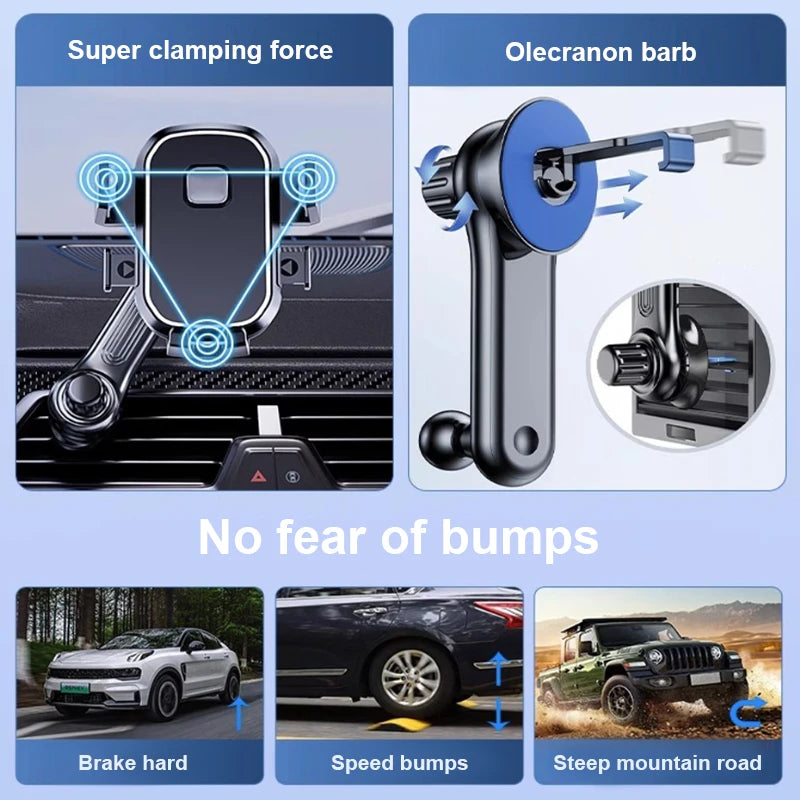 Super clamping force

Olecranon barb

No fear of bumps

Brake hard

Speed bumps

Steep mountain road